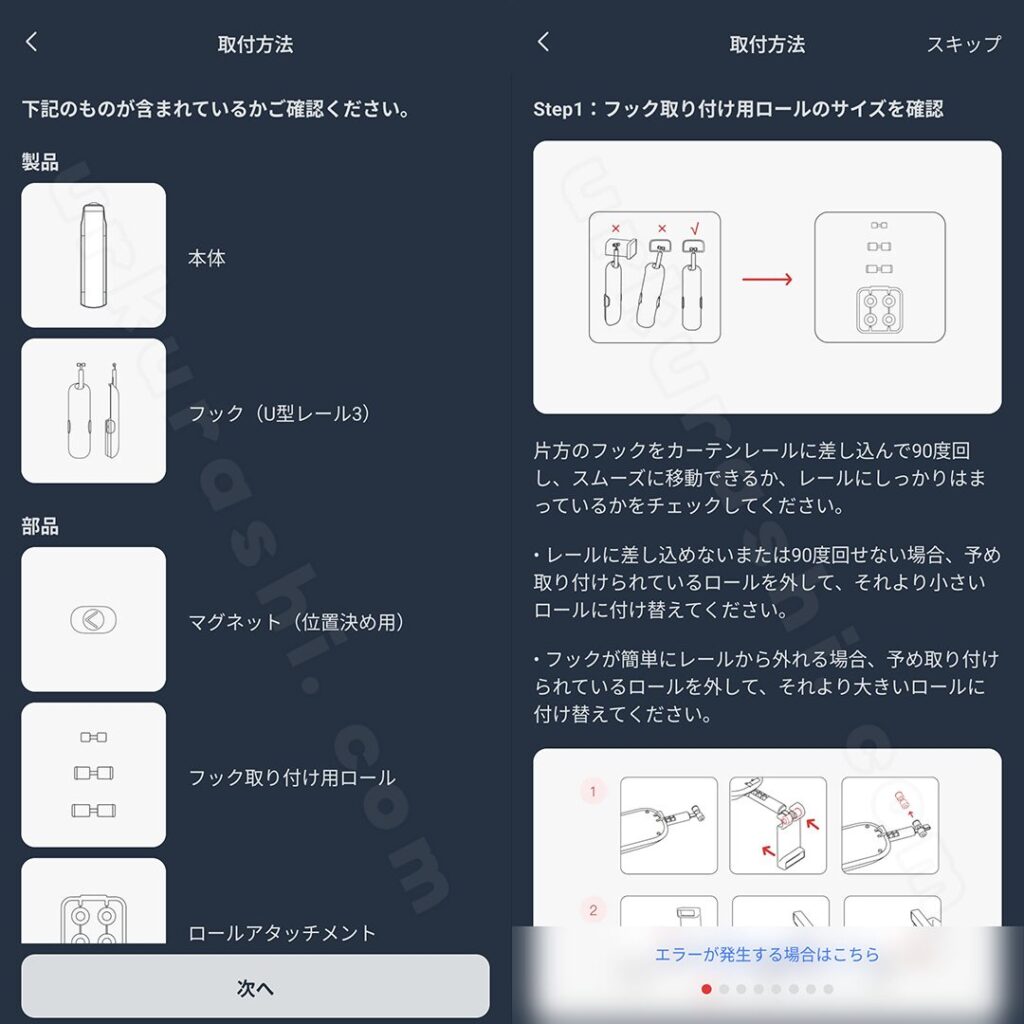 取付方法

下記のものが含まれているかご確認ください。

製品

本体

フック（U型レール3）

部品

マグネット（位置決め用）

フック取り付け用ロール

ロールアタッチメント

次へ

取付方法

スキップ

Step1：フック取り付け用ロールのサイズを確認

×

×

√

片方のフックをカーテンレールに差し込んで90度回し、スムーズに移動できるか、レールにしっかりはまっているかをチェックしてください。

・レールに差し込めないまたは90度回せない場合、予め取り付けられているロールを外して、それより小さいロールに付け替えてください。

・フックが簡単にレールから外れる場合、予め取り付けられているロールを外して、それより大きいロールに付け替えてください。

1

2

エラーが発生する場合はこちら

ukurashi.com